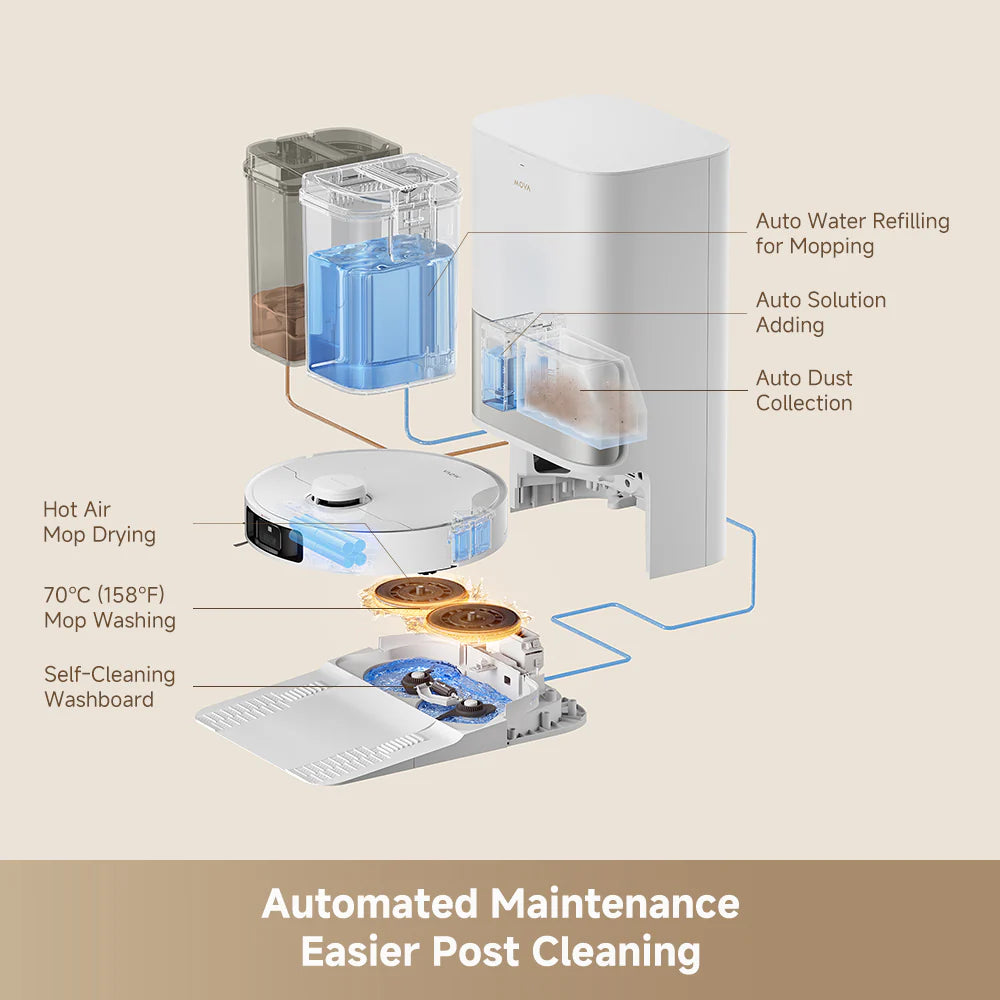 MOVA

Auto Water Refilling for Mopping

Auto Solution Adding

Auto Dust Collection

Hot Air Mop Drying

70°C (158°F) Mop Washing

Self-Cleaning Washboard

Automated Maintenance
Easier Post Cleaning